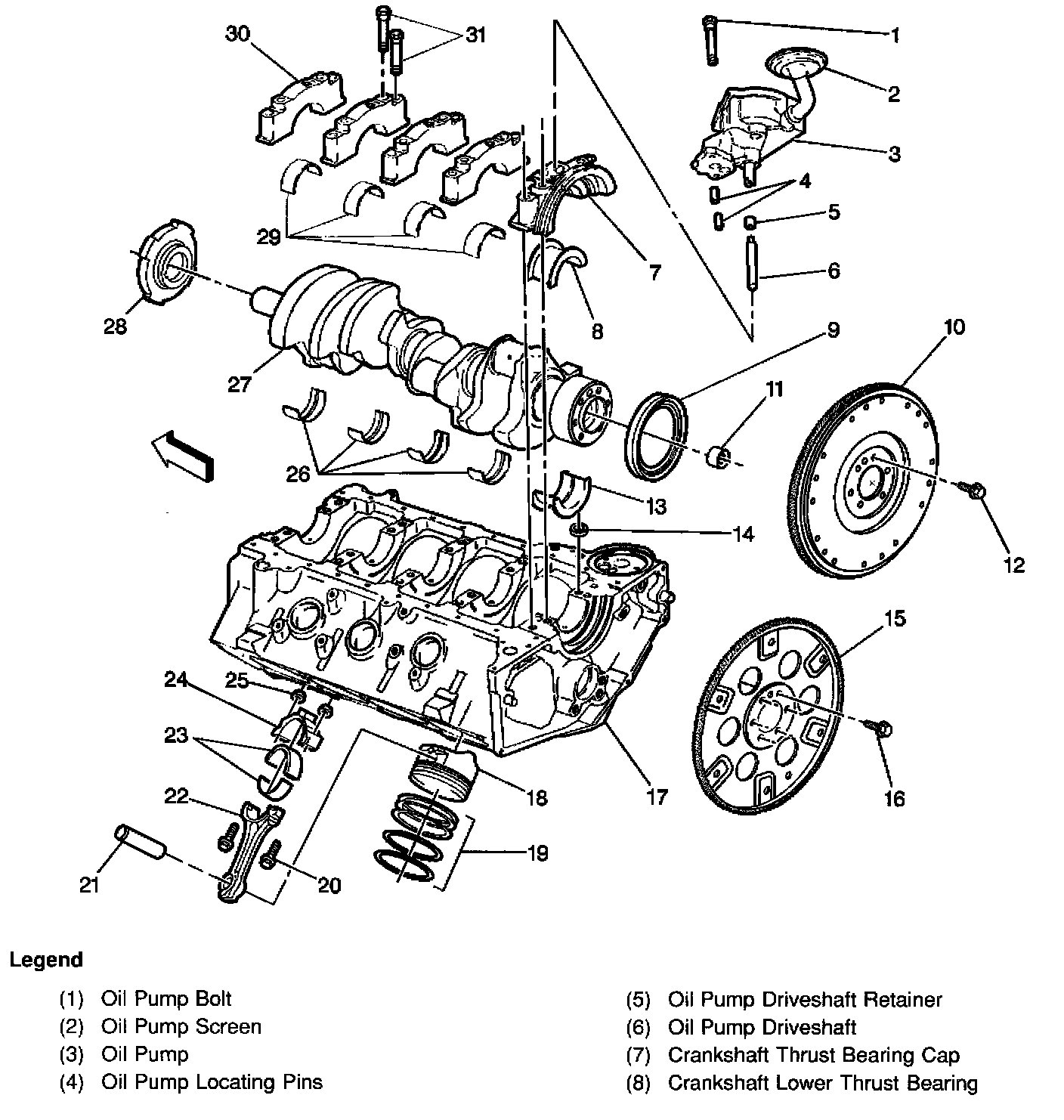 30
31
1
2
3
4
5
6
7
8
9
10
11
12
13
14
15
16
17
18
19
20
21
22
23
24
25
26
27
28
29

Legend

(1) Oil Pump Bolt
(2) Oil Pump Screen
(3) Oil Pump
(4) Oil Pump Locating Pins

(5) Oil Pump Driveshaft Retainer
(6) Oil Pump Driveshaft
(7) Crankshaft Thrust Bearing Cap
(8) Crankshaft Lower Thrust Bearing