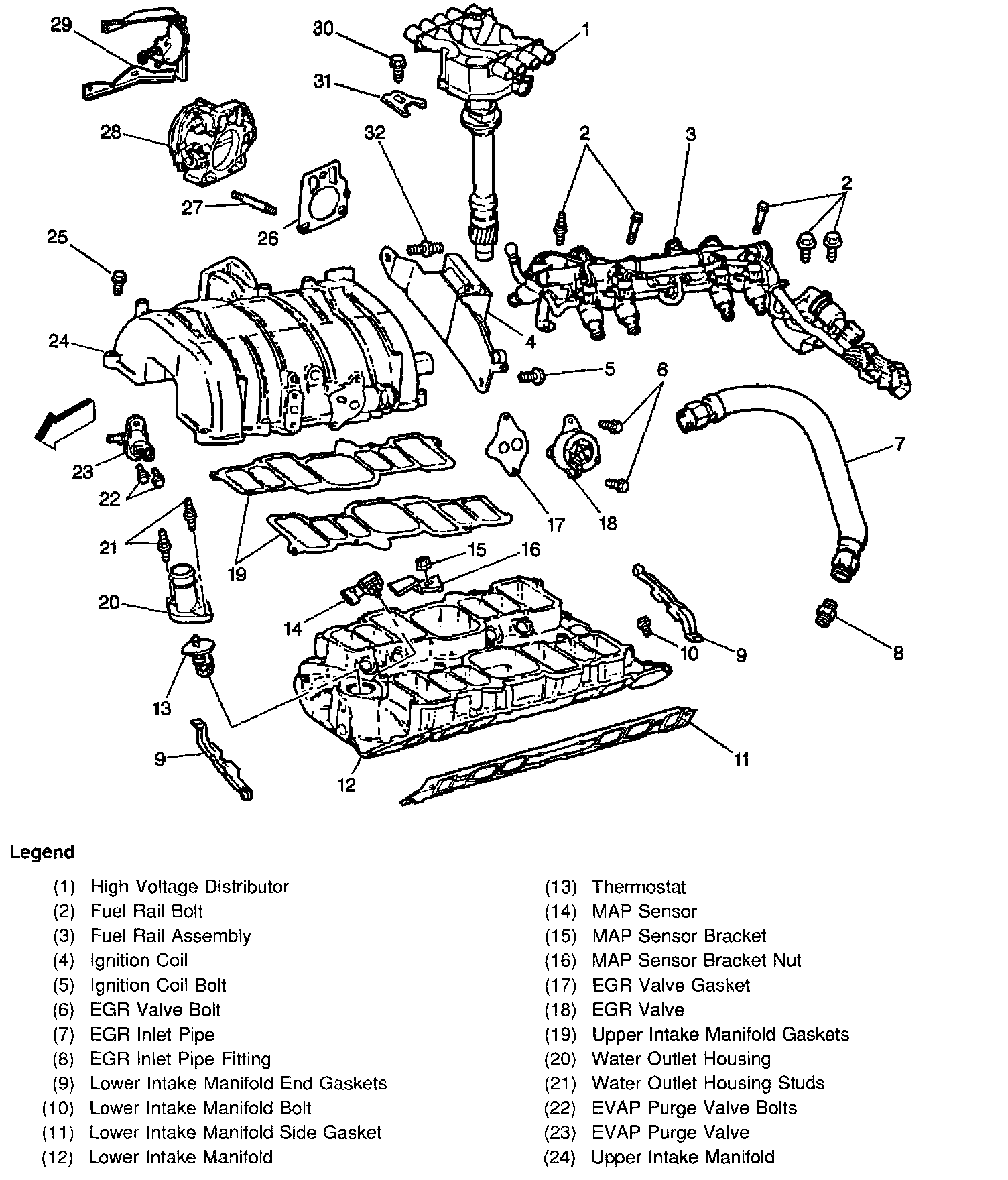 29
30
1
31
28
32
2
3
2
27
26
25
24
4
5
6
7
23
22
17
18
21
19
15
16
20
14
10
9
8
13
9
12
11

Legend

(1) High Voltage Distributor
(2) Fuel Rail Bolt
(3) Fuel Rail Assembly
(4) Ignition Coil
(5) Ignition Coil Bolt
(6) EGR Valve Bolt
(7) EGR Inlet Pipe
(8) EGR Inlet Pipe Fitting
(9) Lower Intake Manifold End Gaskets
(10) Lower Intake Manifold Bolt
(11) Lower Intake Manifold Side Gasket
(12) Lower Intake Manifold

(13) Thermostat
(14) MAP Sensor
(15) MAP Sensor Bracket
(16) MAP Sensor Bracket Nut
(17) EGR Valve Gasket
(18) EGR Valve
(19) Upper Intake Manifold Gaskets
(20) Water Outlet Housing
(21) Water Outlet Housing Studs
(22) EVAP Purge Valve Bolts
(23) EVAP Purge Valve
(24) Upper Intake Manifold