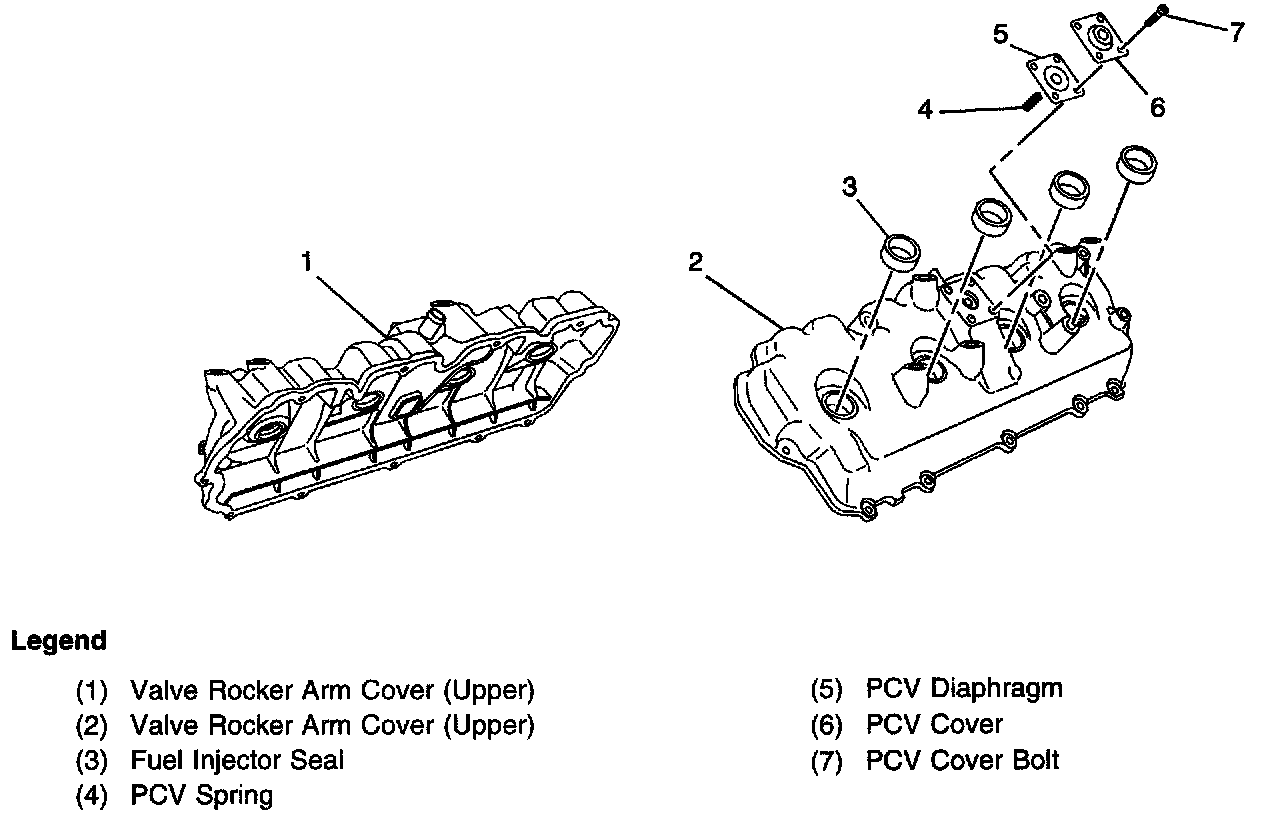 5
7
4
6
3
1
2

Legend

(1) Valve Rocker Arm Cover (Upper)
(2) Valve Rocker Arm Cover (Upper)
(3) Fuel Injector Seal
(4) PCV Spring

(5) PCV Diaphragm
(6) PCV Cover
(7) PCV Cover Bolt