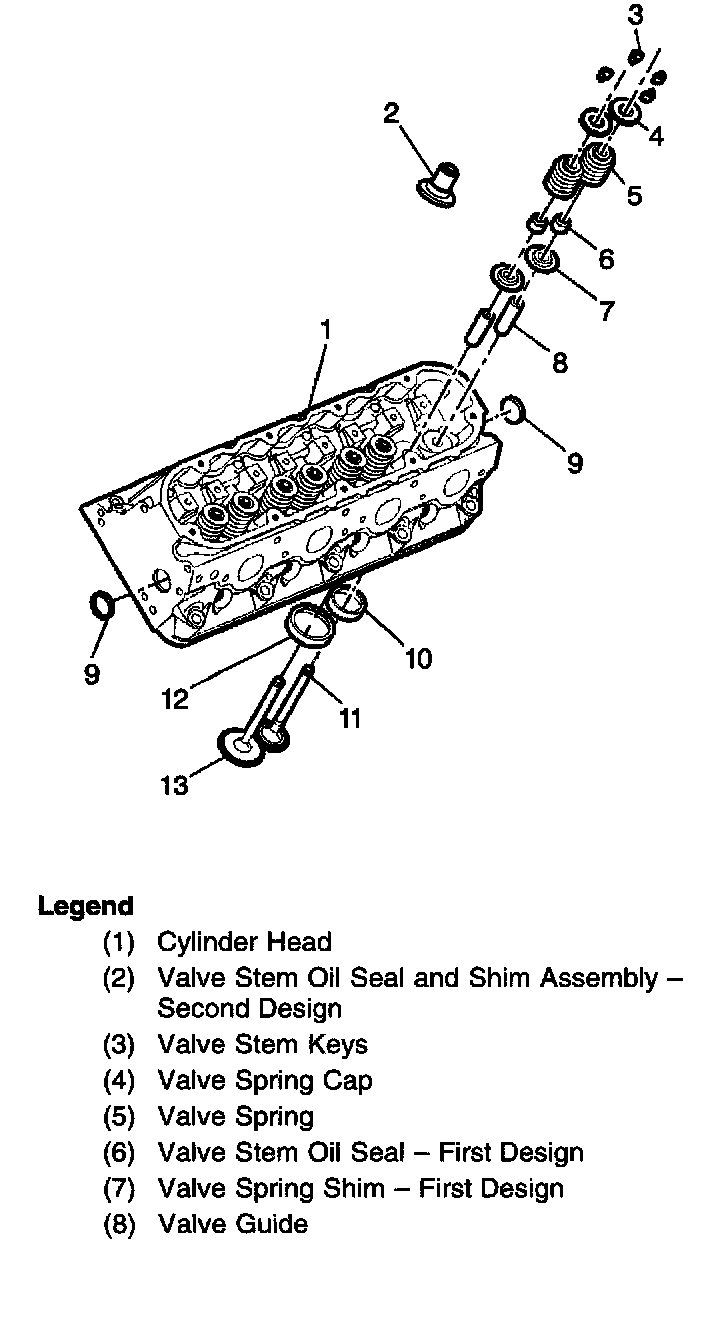 3
2
4
5
6
7
1
8
9
9
10
12
11
13

Legend
(1) Cylinder Head
(2) Valve Stem Oil Seal and Shim Assembly – Second Design
(3) Valve Stem Keys
(4) Valve Spring Cap
(5) Valve Spring
(6) Valve Stem Oil Seal – First Design
(7) Valve Spring Shim – First Design
(8) Valve Guide