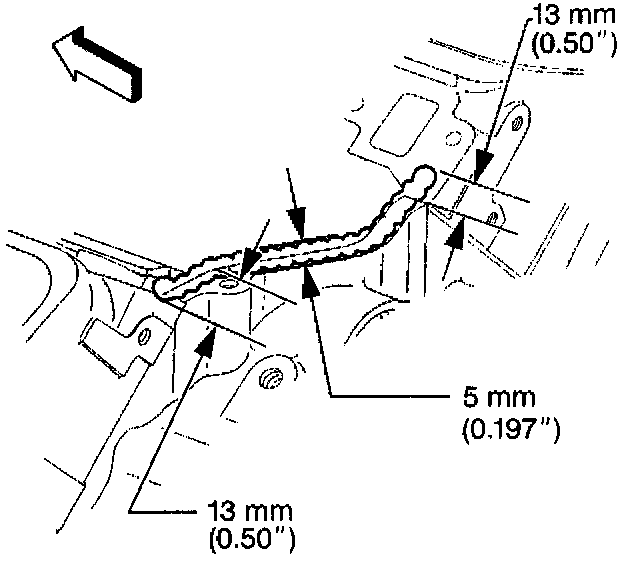 13 mm
(0.50")

5 mm
(0.197")

13 mm
(0.50")