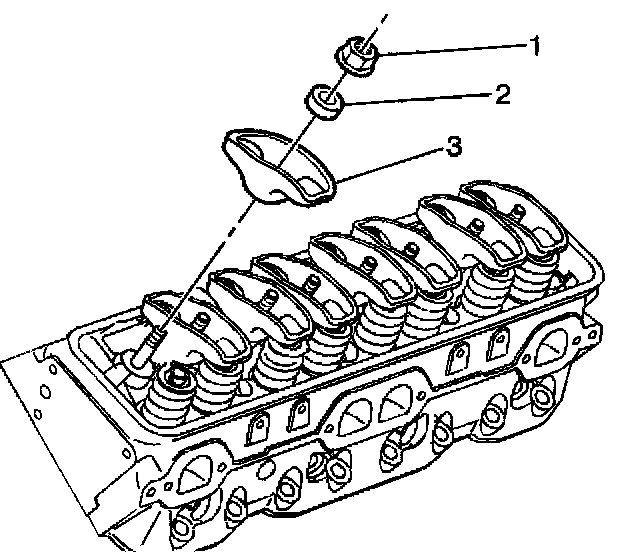 1
2
3