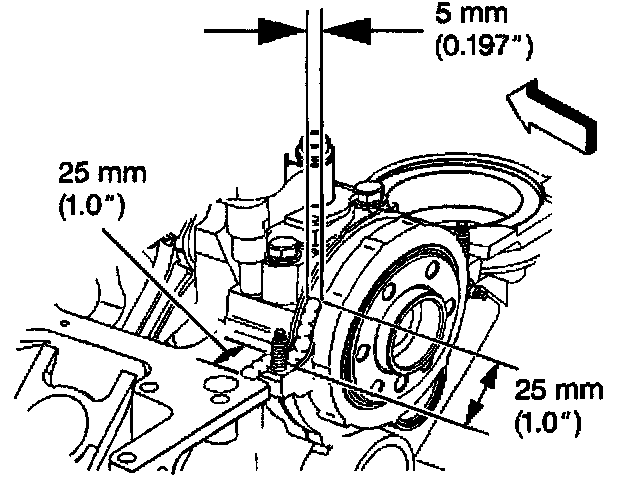 5 mm
(0.197")

25 mm
(1.0")

25 mm
(1.0")