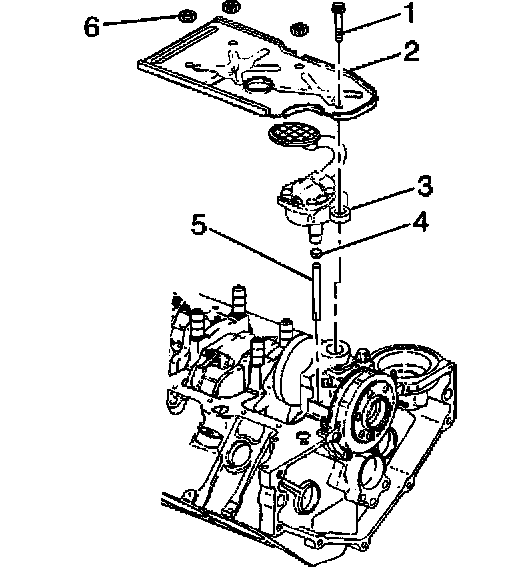 6
1
2
3
5
4