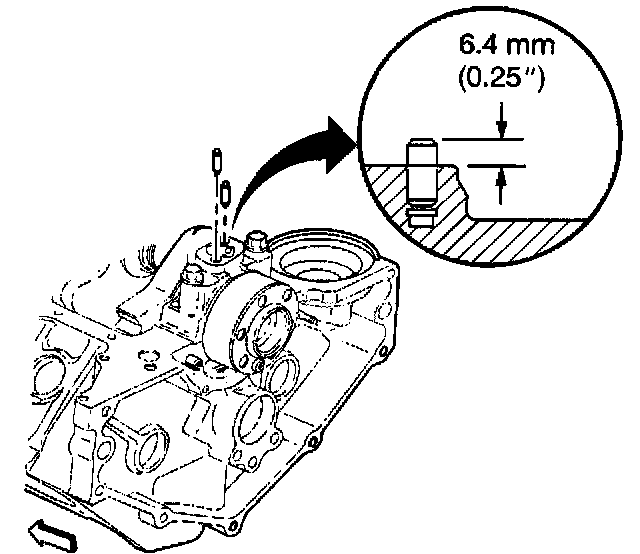 6.4 mm
(0.25")