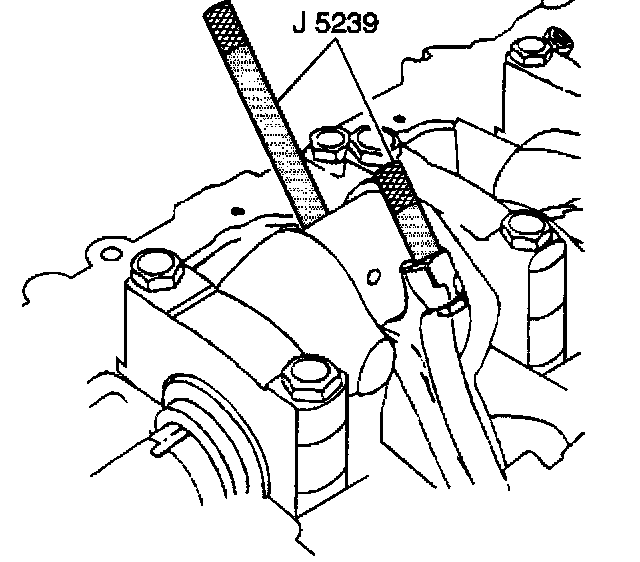 J 5239