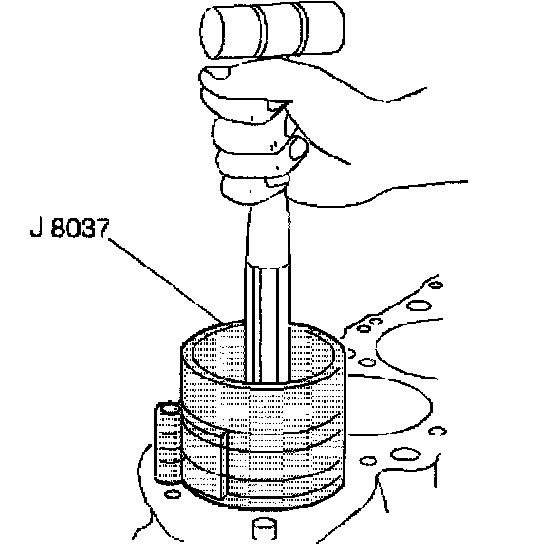 J 8037