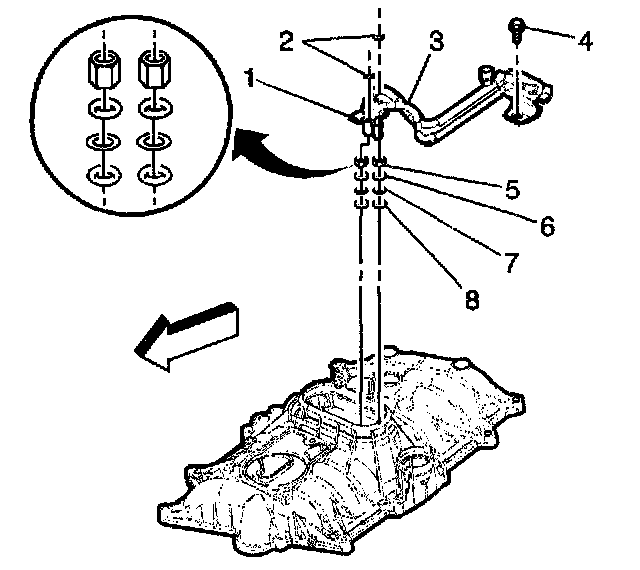 2
3
4
1
5
6
7
8