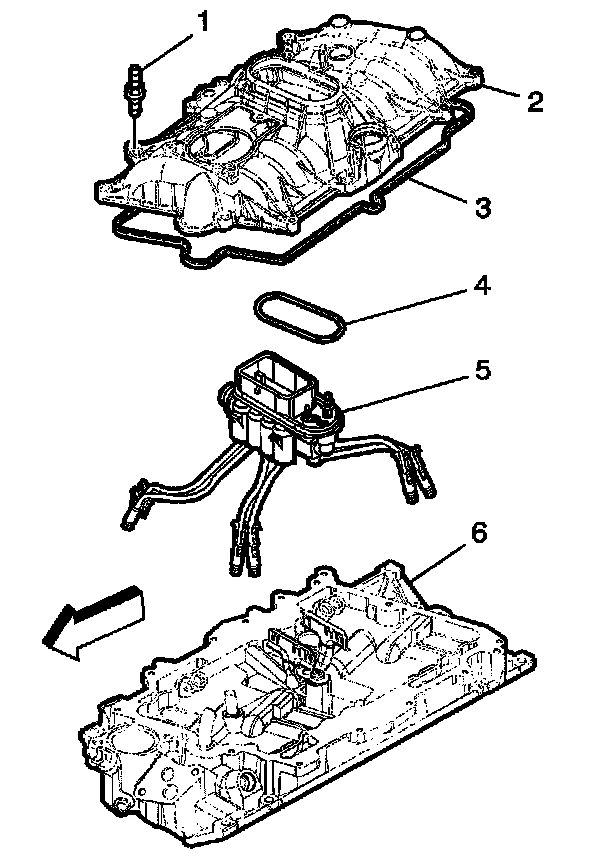 1
2
3
4
5
6