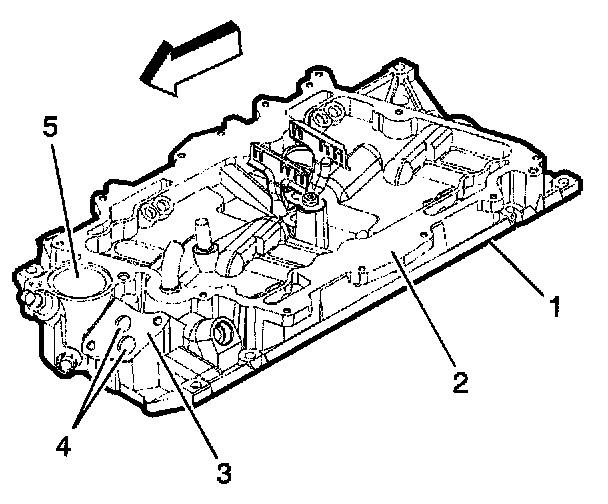 5
1
2
4
3