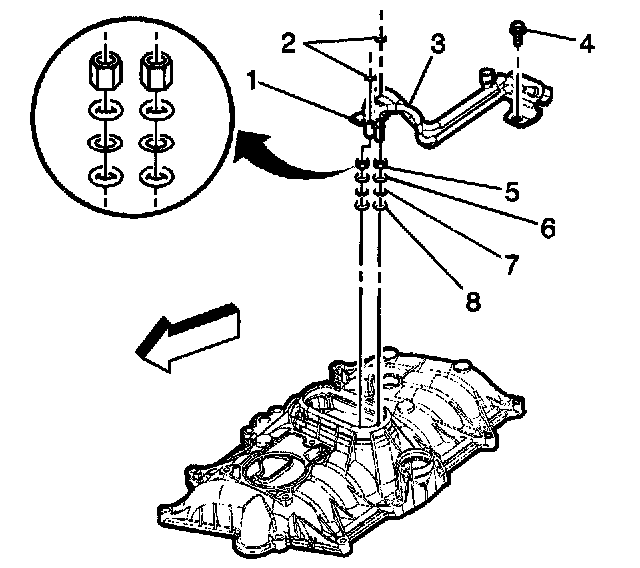 2
3
4
1
5
6
7
8