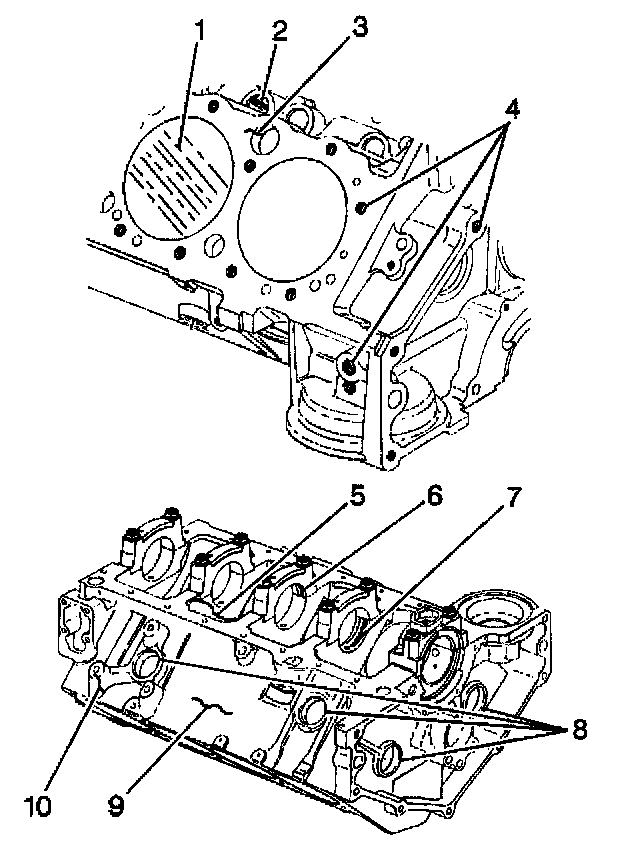 1
2
3
4
5
6
7
8
10
9