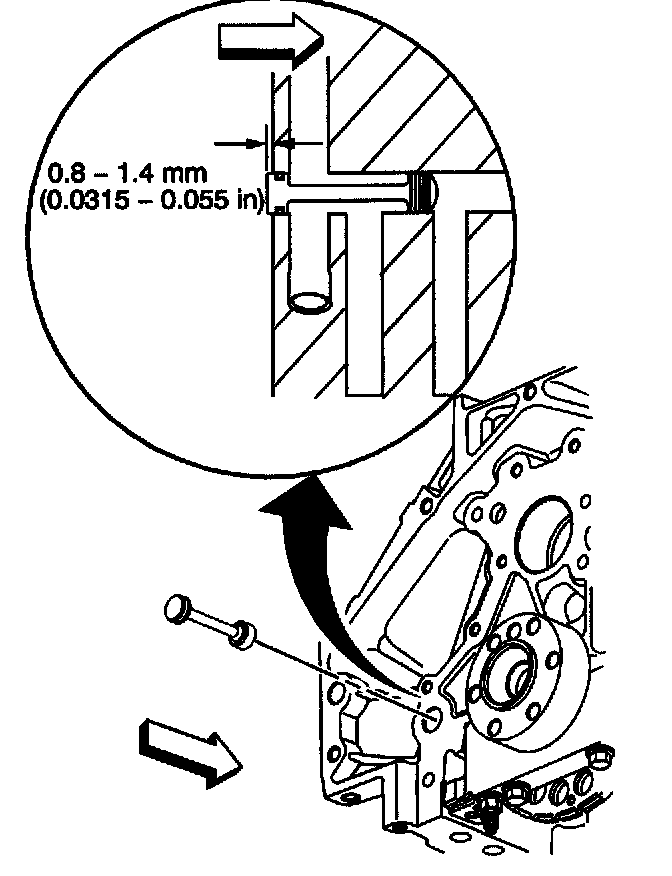 0.8 – 1.4 mm
(0.0315 – 0.055 in)