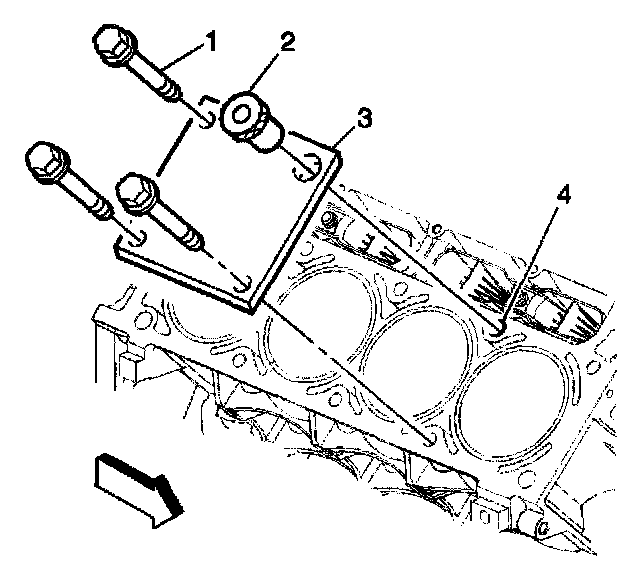 1
2
3
4