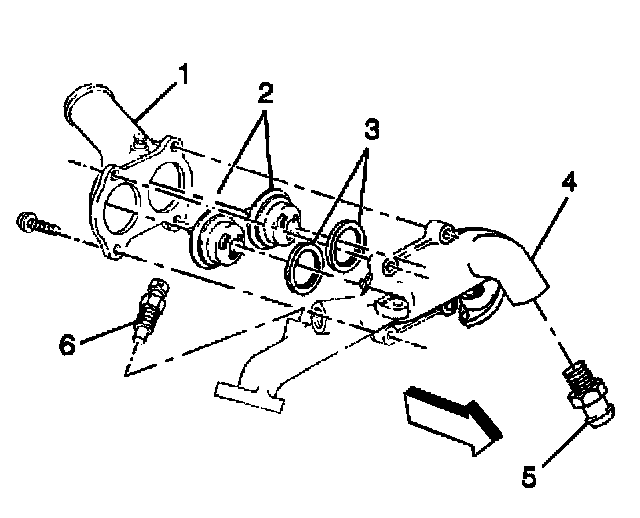 1
2
3
4
6
5