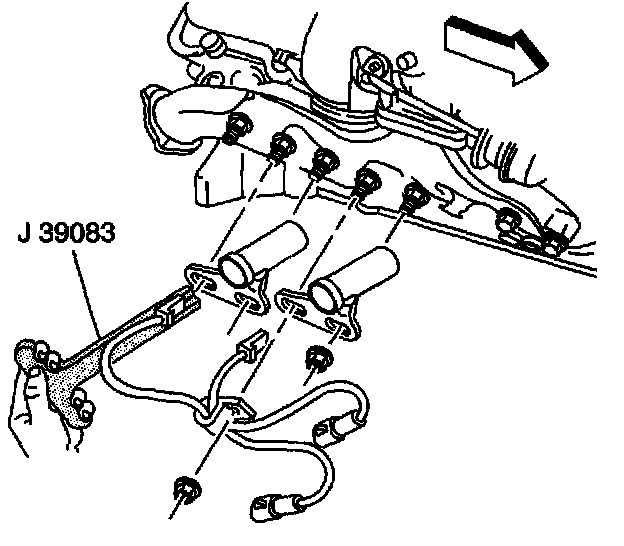 J 39083