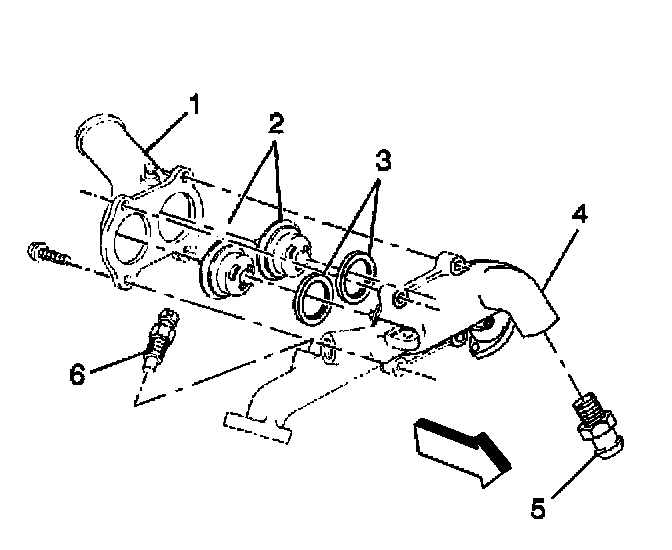 1
2
3
4
6
5