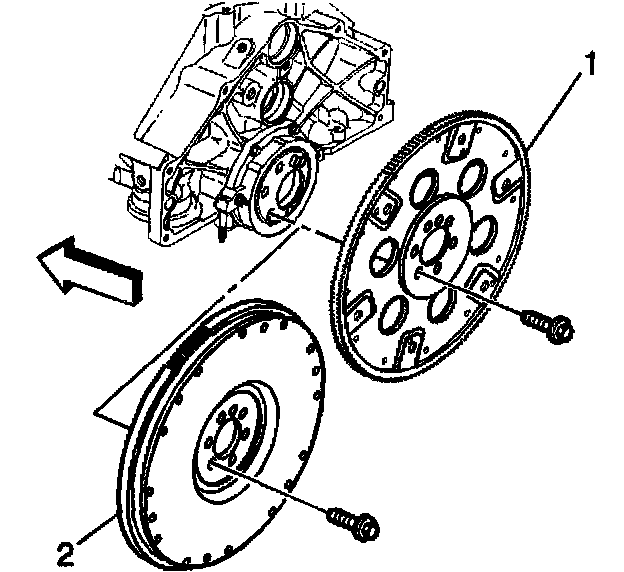 1
2