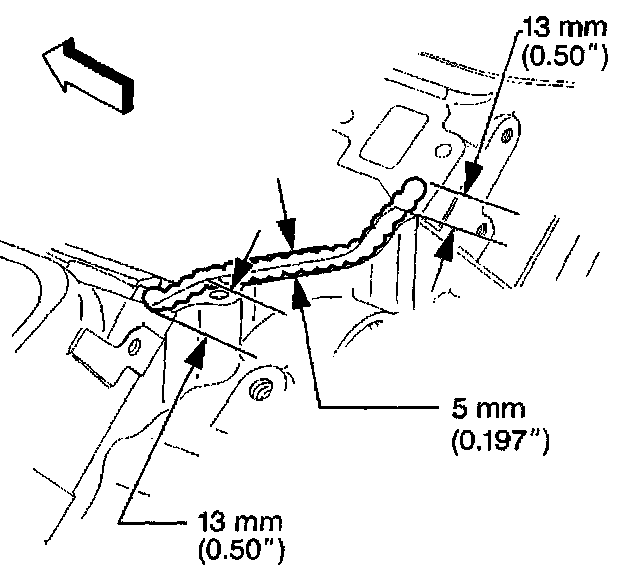 13 mm
(0.50")

5 mm
(0.197")

13 mm
(0.50")