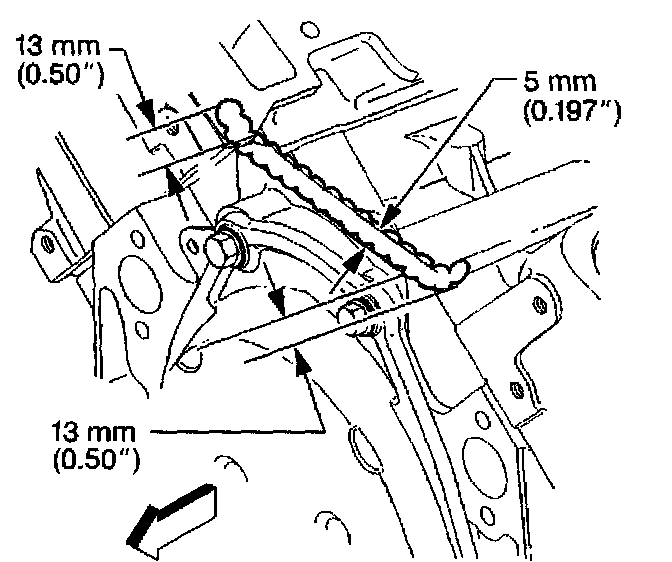 13 mm
(0.50")

5 mm
(0.197")

13 mm
(0.50")