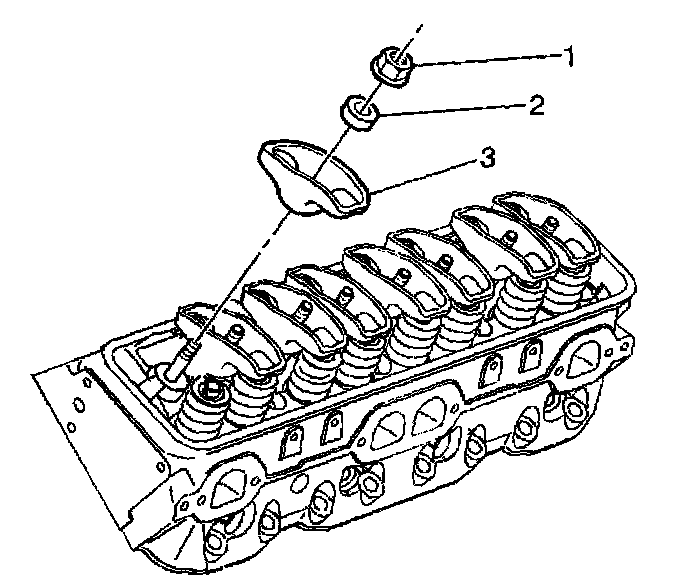 1
2
3