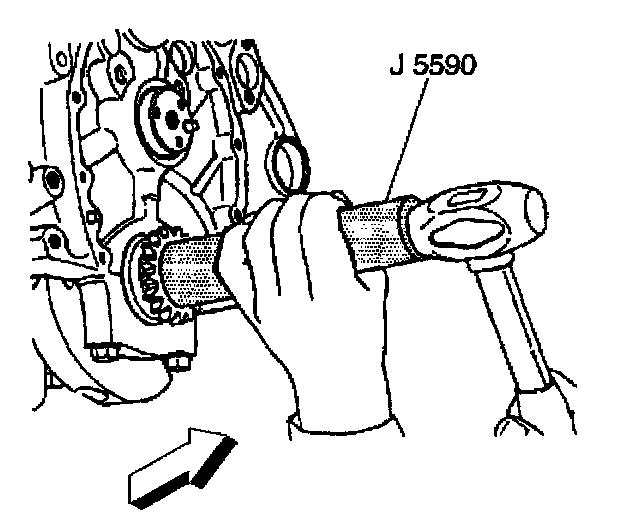 J 5590