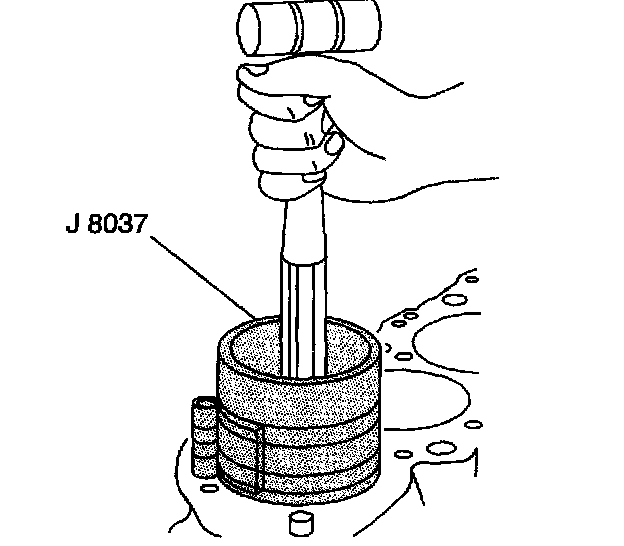 J 8037