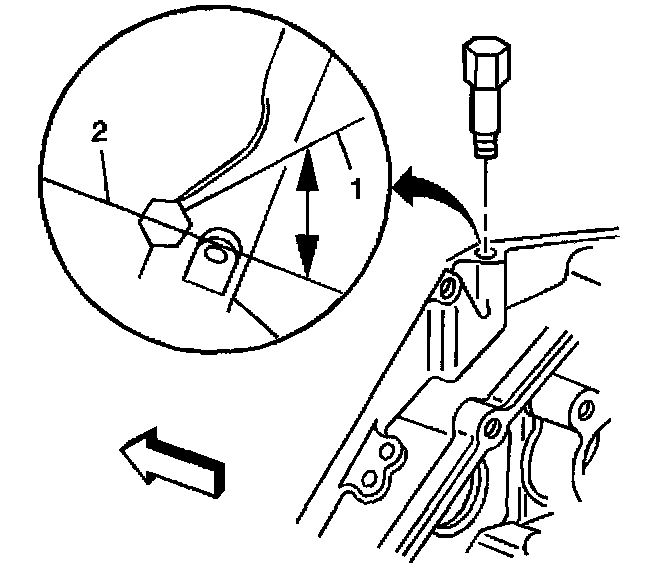 2
1