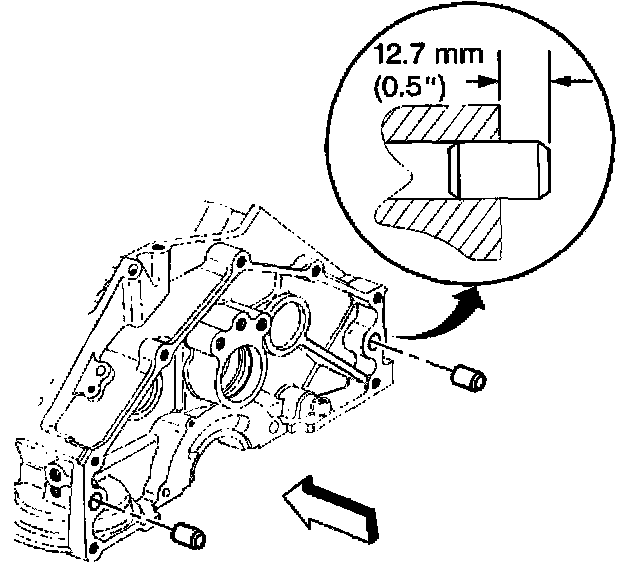 12.7 mm
(0.5")