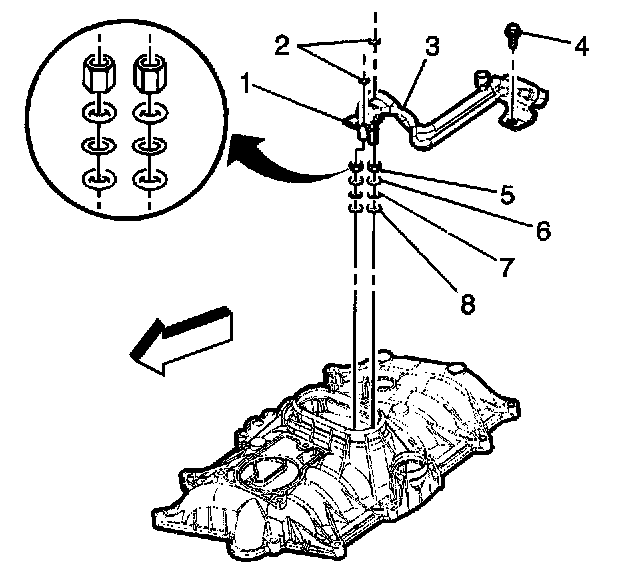 2
3
4
1
5
6
7
8