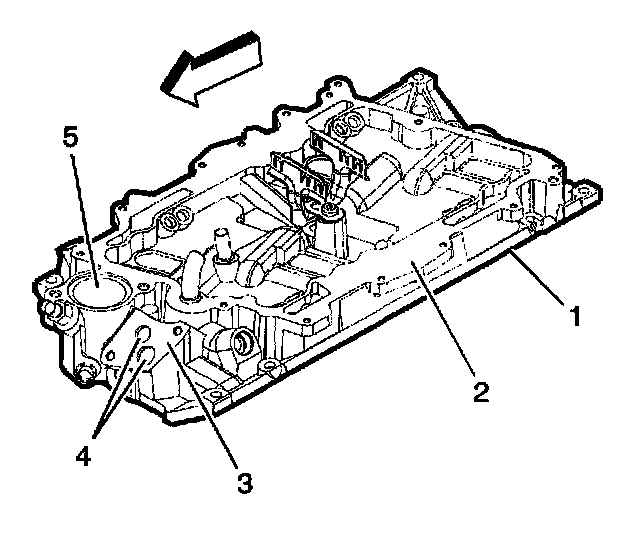 5
1
2
4
3