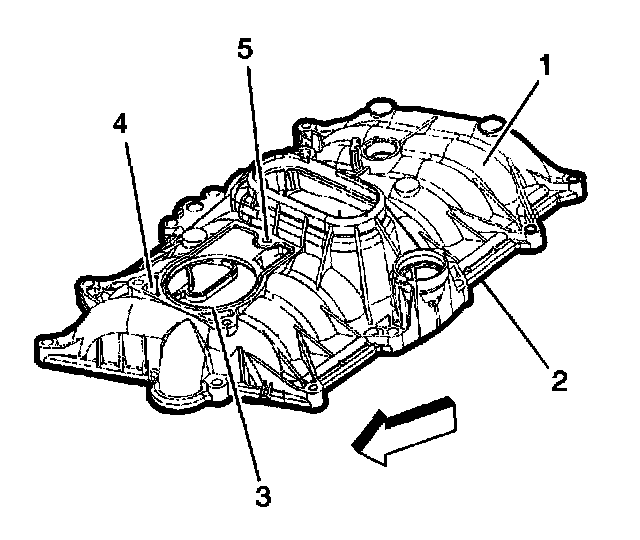 5
1
4
2
3