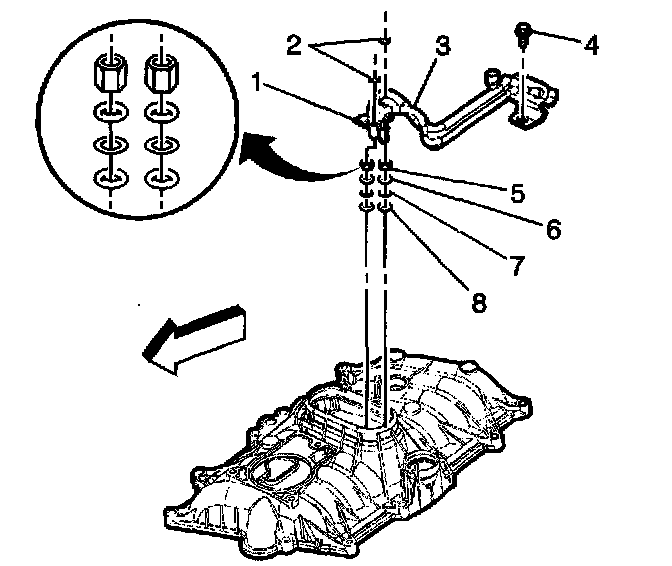 2
3
4
1
5
6
7
8