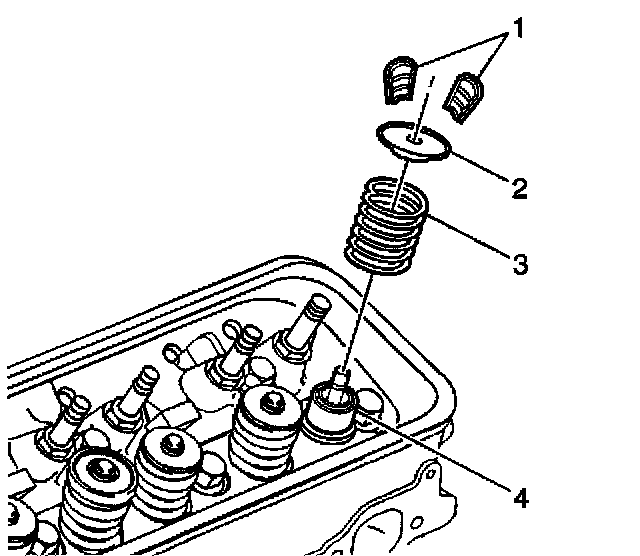 1
2
3
4