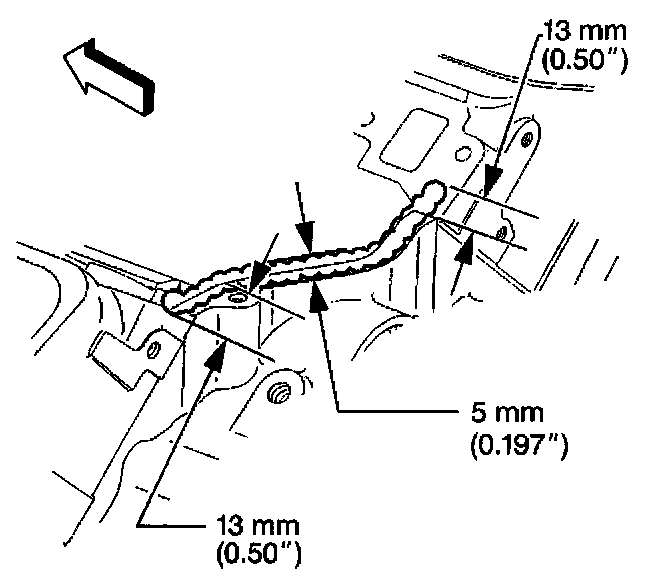 13 mm
(0.50")

5 mm
(0.197")

13 mm
(0.50")