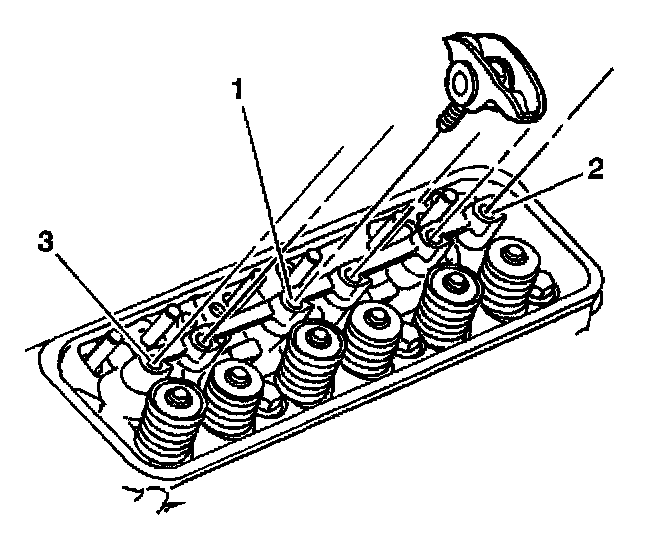 1
2
3