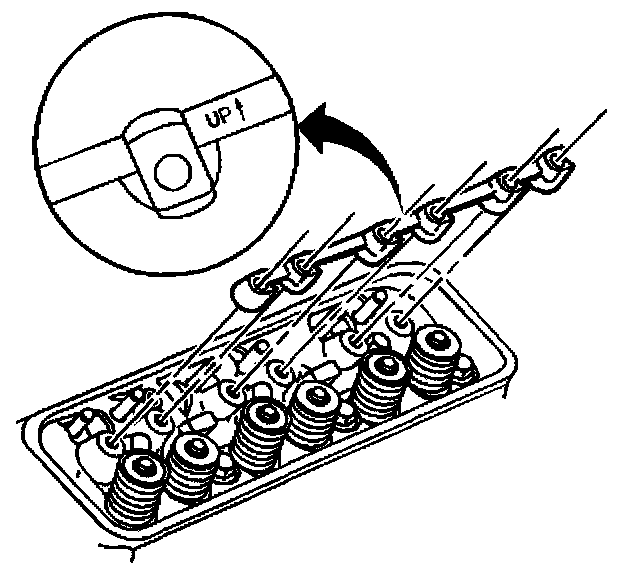 UP ↑