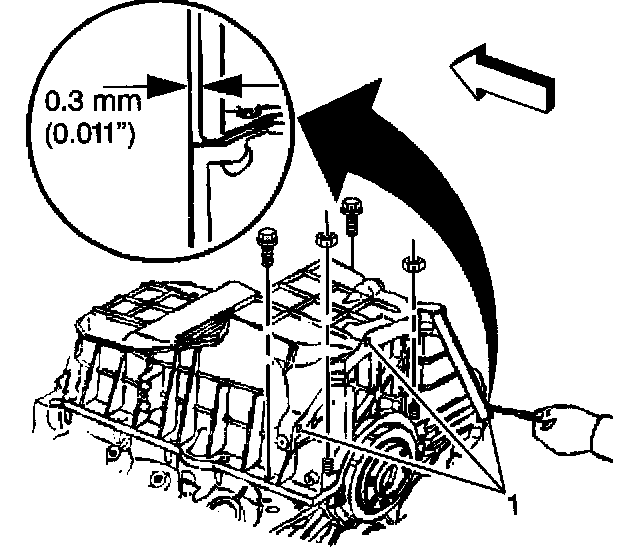 0.3 mm
(0.011")

1