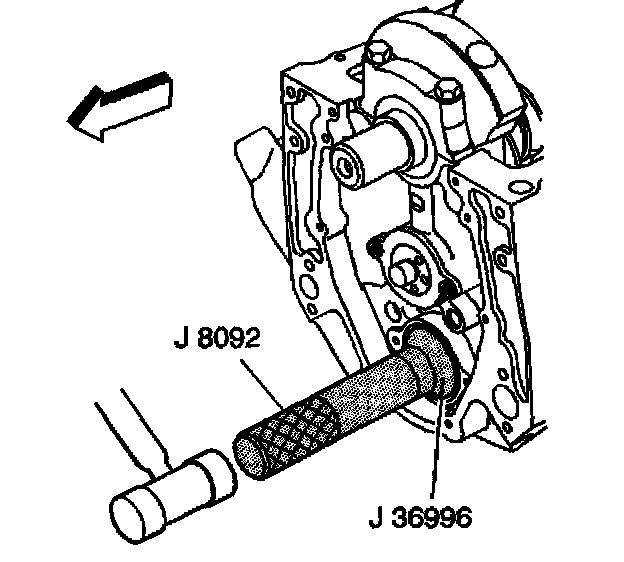 J 8092

J 36996