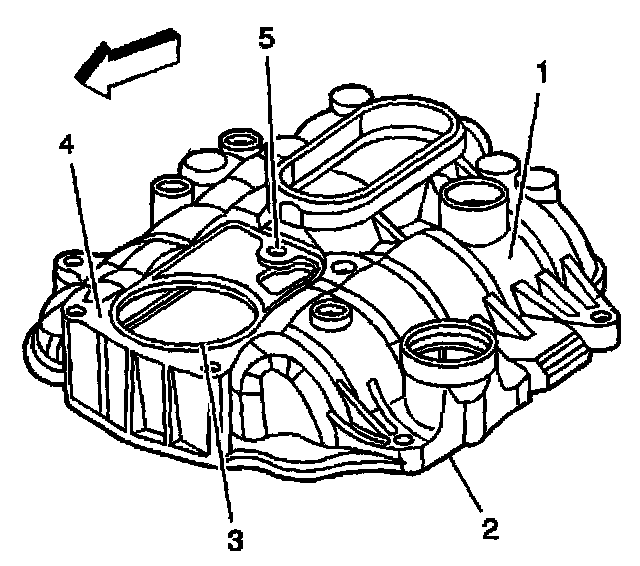 5
1
4
3
2