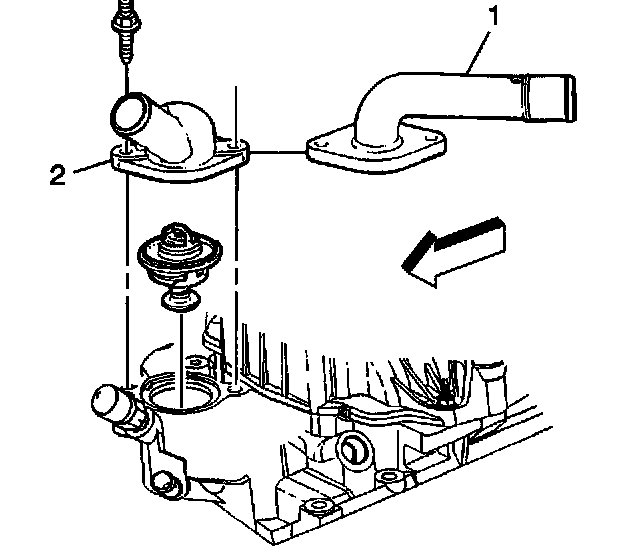 1
2