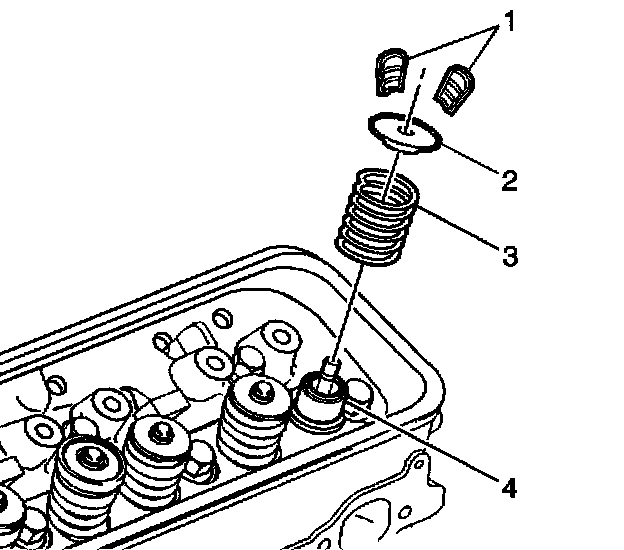 1
2
3
4