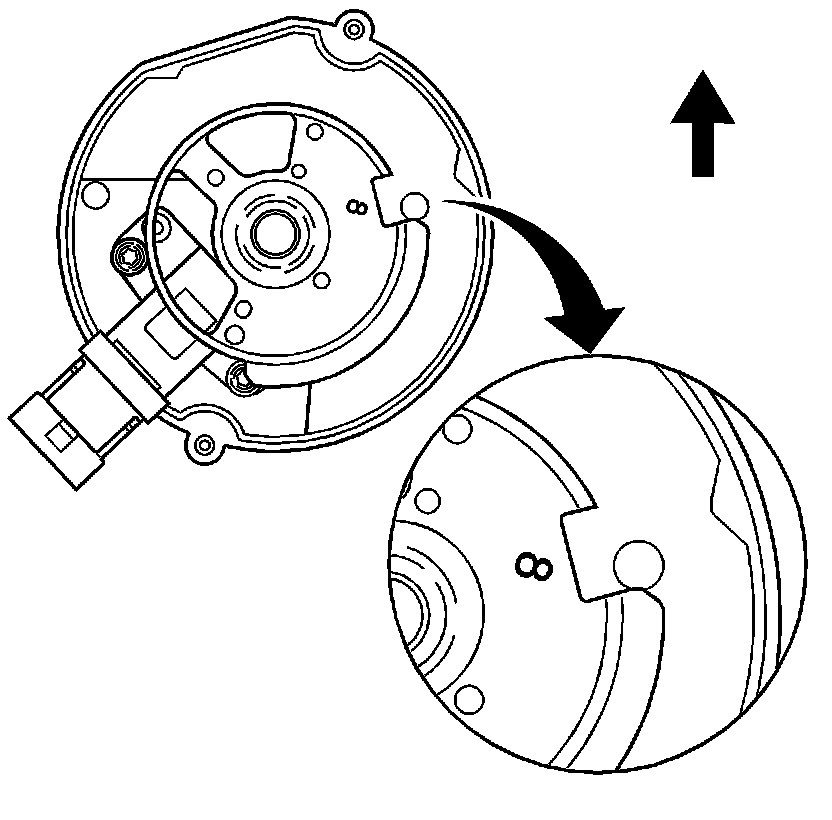 8

8