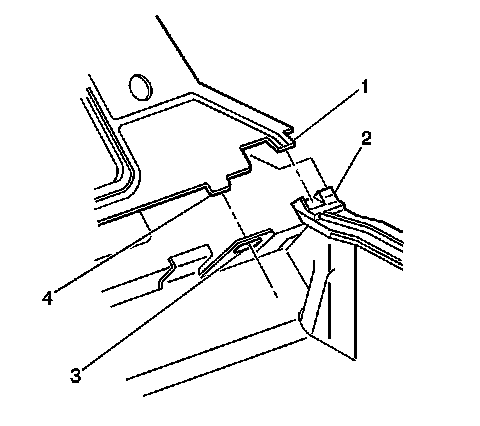 1
2
4
3