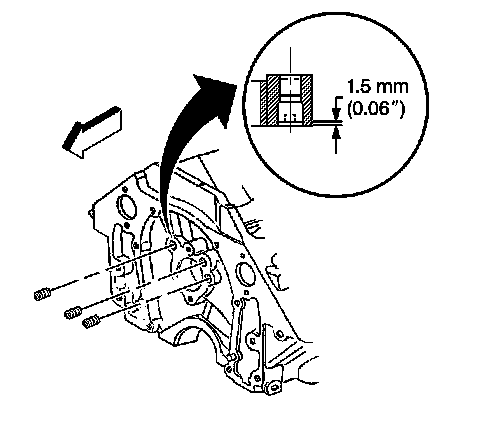 1.5 mm
(0.06")