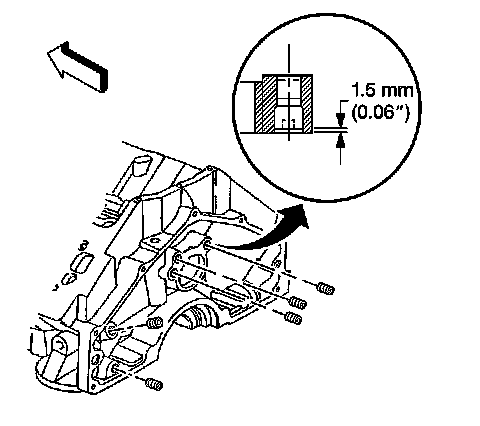 1.5 mm
(0.06")