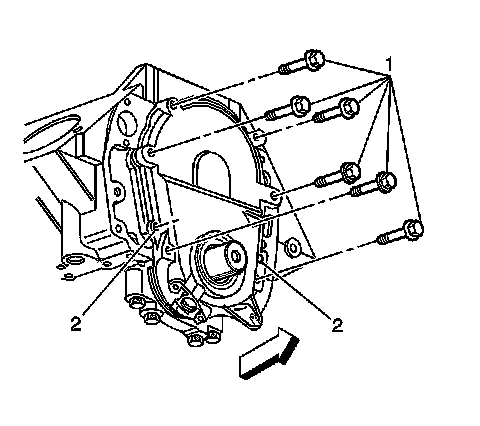 1
2
2