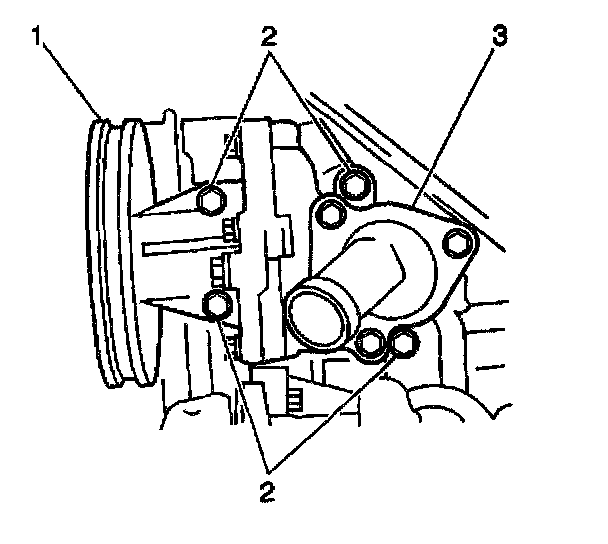 1
2
3
2