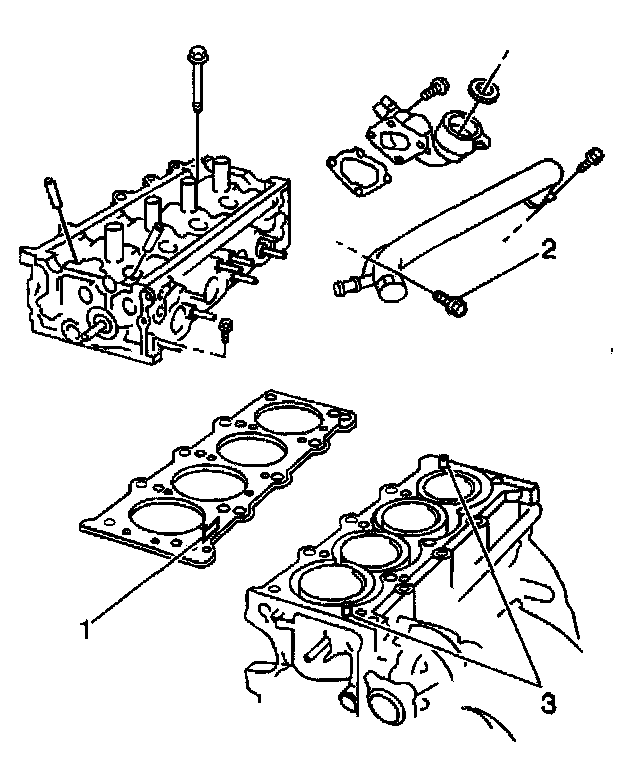 2

1

3