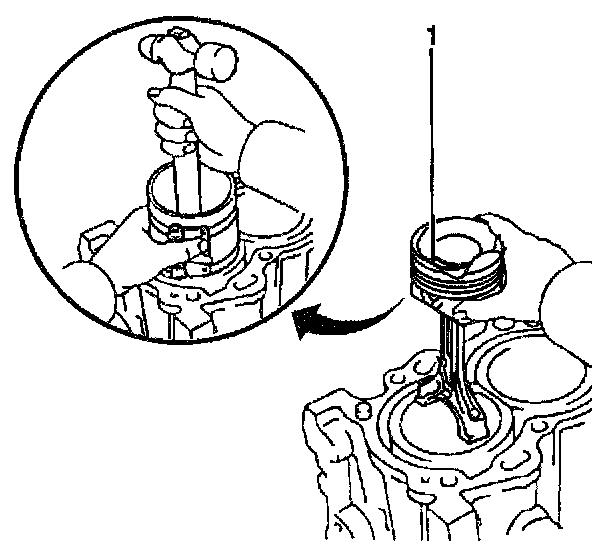 1